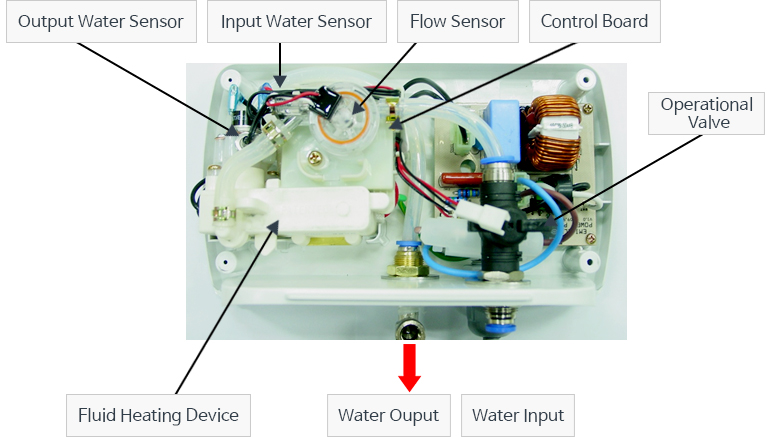 Output Water Sensor

Input Water Sensor

Flow Sensor

Control Board

Operational Valve

Fluid Heating Device

Water Ouput

Water Input