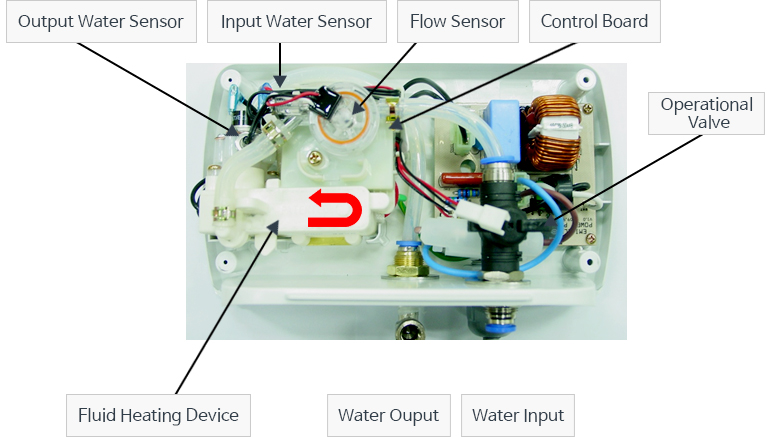 Output Water Sensor

Input Water Sensor

Flow Sensor

Control Board

Operational Valve

Fluid Heating Device

Water Ouput

Water Input