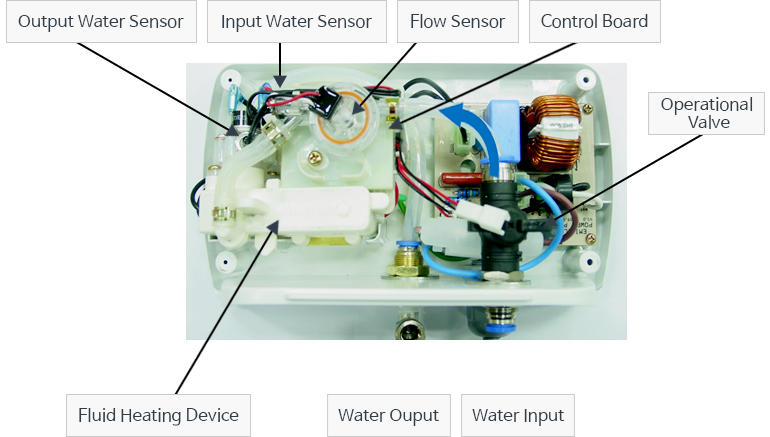 Output Water Sensor

Input Water Sensor

Flow Sensor

Control Board

Operational Valve

Fluid Heating Device

Water Ouput

Water Input