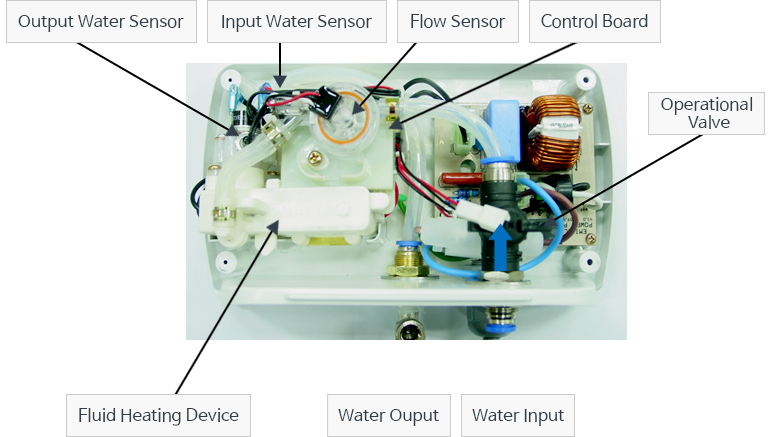 Output Water Sensor

Input Water Sensor

Flow Sensor

Control Board

Operational Valve

Fluid Heating Device

Water Ouput

Water Input